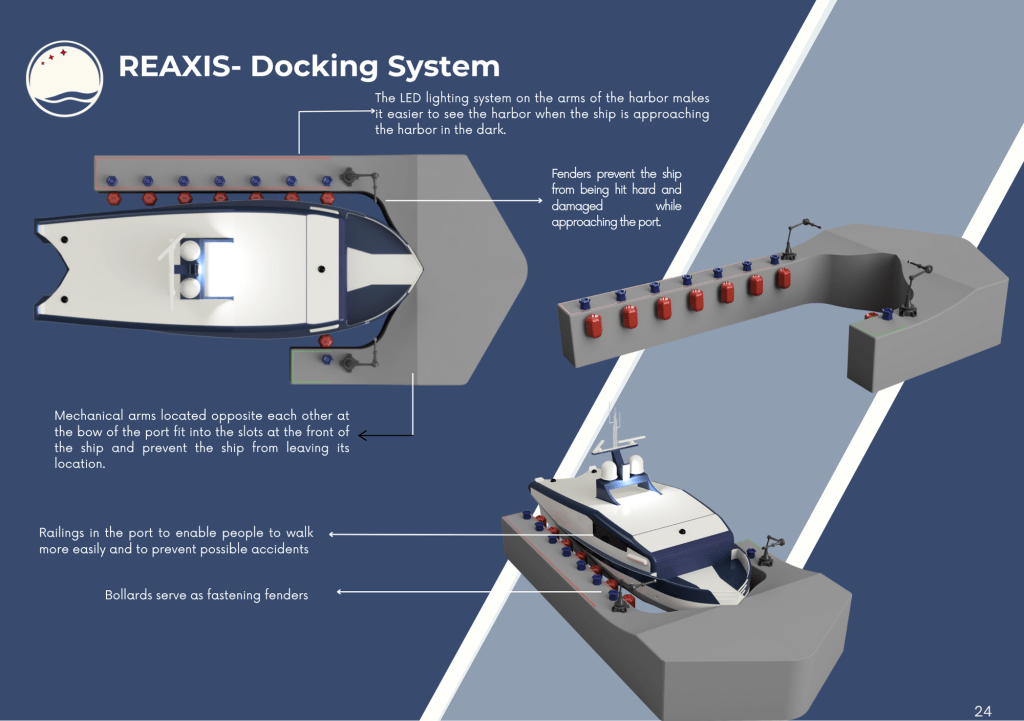 REAXIS- Docking System

The LED lighting system on the arms of the harbor makes it easier to see the harbor when the ship is approaching the harbor in the dark.

Fenders prevent the ship from being hit hard and damaged while approaching the port.

Mechanical arms located opposite each other at the bow of the port fit into the slots at the front of the ship and prevent the ship from leaving its location.

Railings in the port to enable people to walk more easily and to prevent possible accidents

Bollards serve as fastening fenders

24